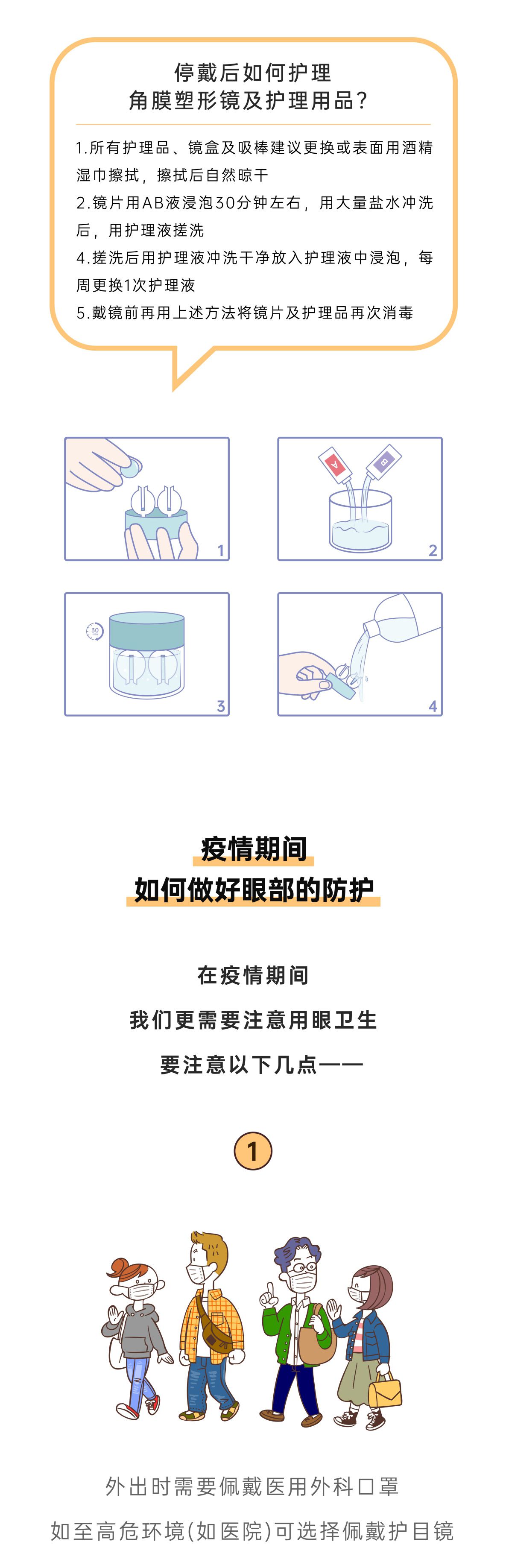 停戴后如何护理
角膜塑形镜及护理用品？

1.所有护理品、镜盒及吸棒建议更换或表面用酒精湿巾擦拭，擦拭后自然晾干
2.镜片用AB液浸泡30分钟左右，用大量盐水冲洗后，用护理液搓洗
4.搓洗后用护理液冲洗干净放入护理液中浸泡，每周更换1次护理液
5.戴镜前再用上述方法将镜片及护理品再次消毒

1

A B

2

30

3

4

疫情期间
如何做好眼部的防护

在疫情期间
我们更需要注意用眼卫生
要注意以下几点——

1

外出时需要佩戴医用外科口罩
如至高危环境(如医院)可选择佩戴护目镜